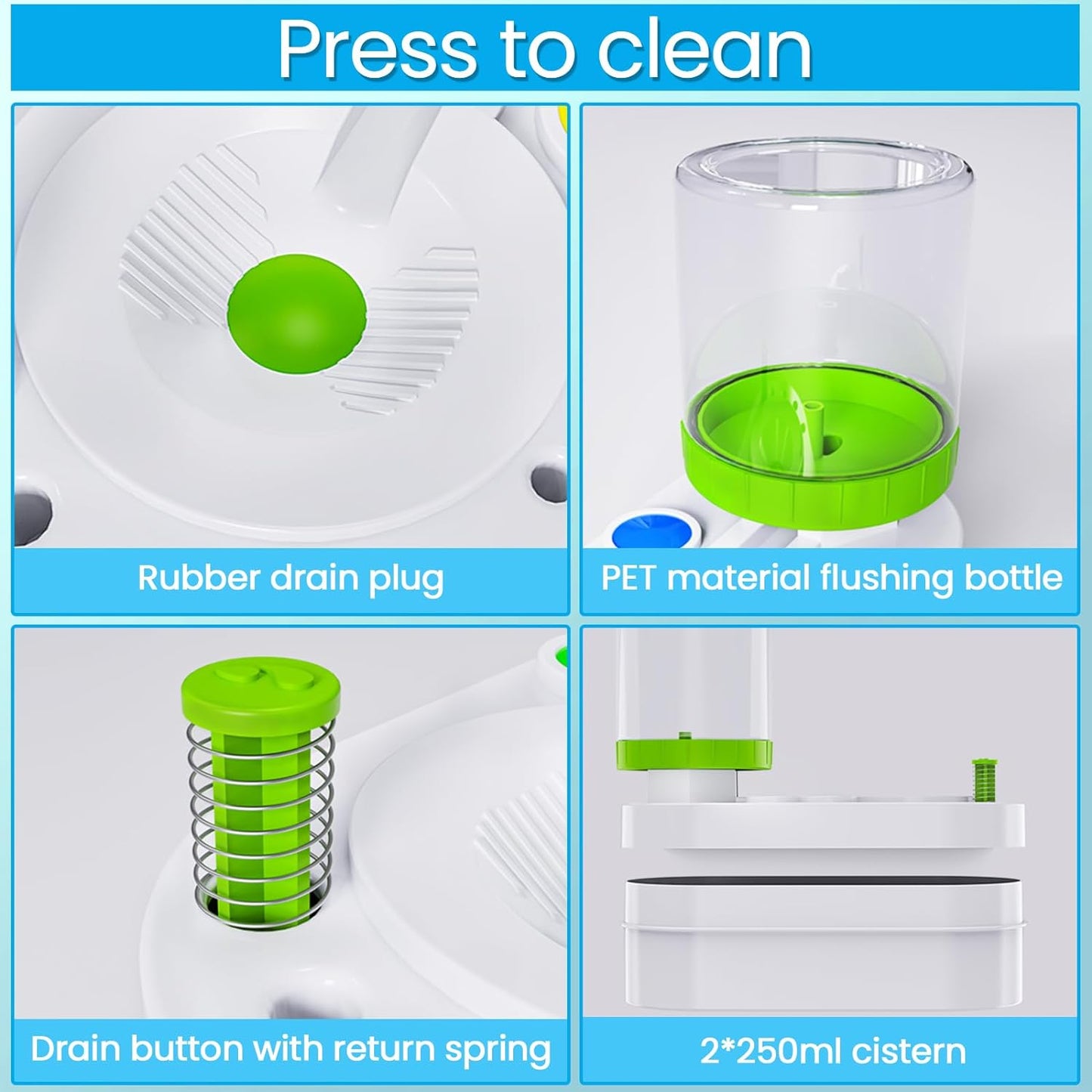 Press to clean

Rubber drain plug

PET material flushing bottle

Drain button with return spring

2*250ml cistern